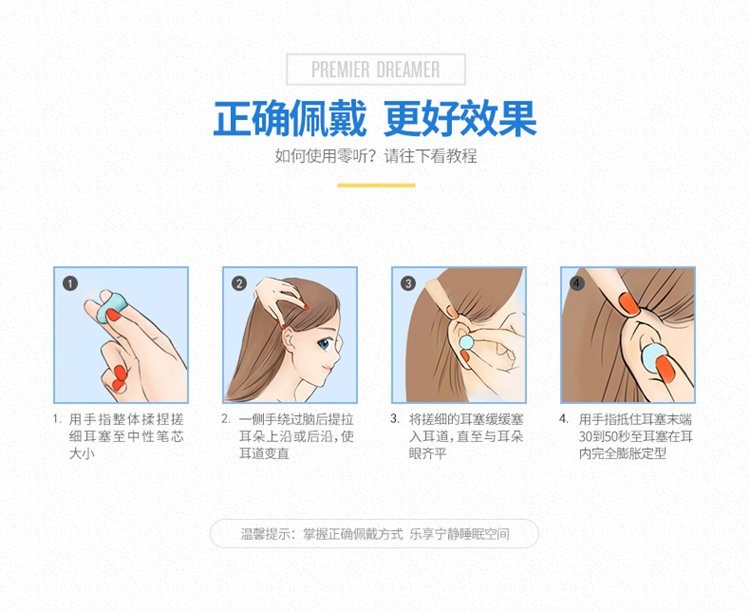 PREMIER DREAMER

正确佩戴 更好效果

如何使用零听？请往下看教程

1

2

3

4

1. 用手指整体揉捏搓细耳塞至中性笔芯大小

2. 一侧手绕过脑后提拉耳朵上沿或后沿，使耳道变直

3. 将搓细的耳塞缓缓塞入耳道，直至与耳朵眼齐平

4. 用手指抵住耳塞末端30到50秒至耳塞在耳内完全膨胀定型

温馨提示：掌握正确佩戴方式 乐享宁静睡眠空间